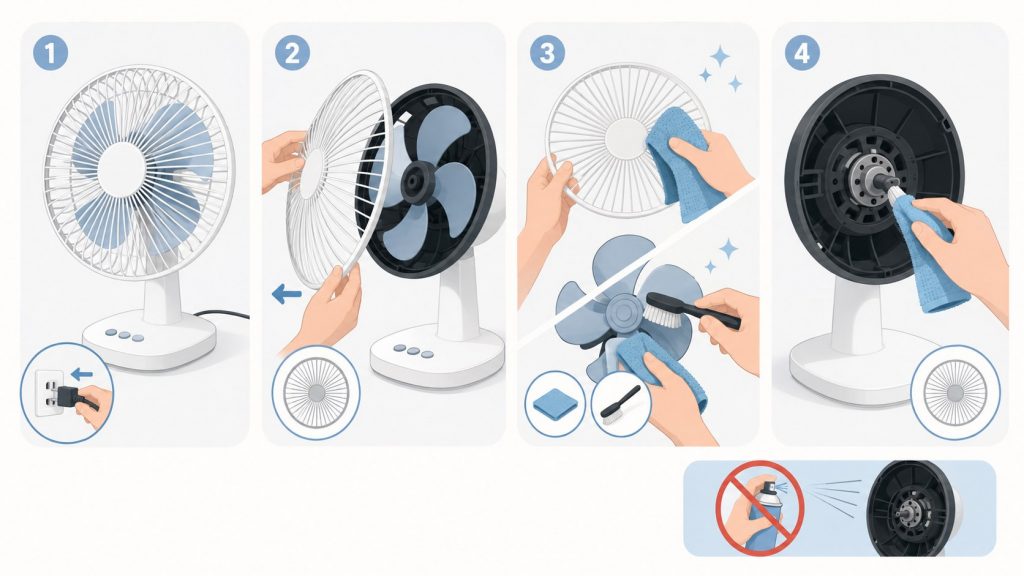 1

2

3

4